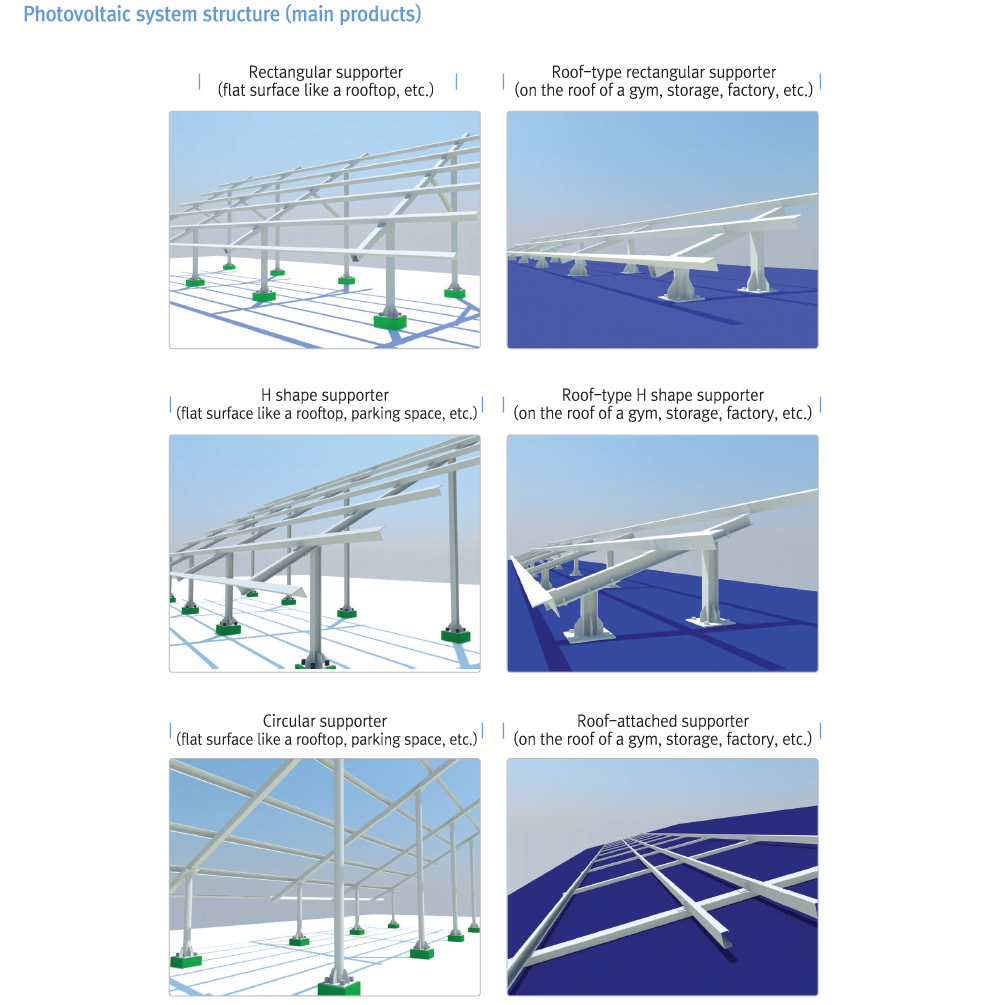 Photovoltaic system structure (main products)

Rectangular supporter
(flat surface like a rooftop, etc.)

Roof-type rectangular supporter
(on the roof of a gym, storage, factory, etc.)

H shape supporter
(flat surface like a rooftop, parking space, etc.)

Roof-type H shape supporter
(on the roof of a gym, storage, factory, etc.)

Circular supporter
(flat surface like a rooftop, parking space, etc.)

Roof-attached supporter
(on the roof of a gym, storage, factory, etc.)